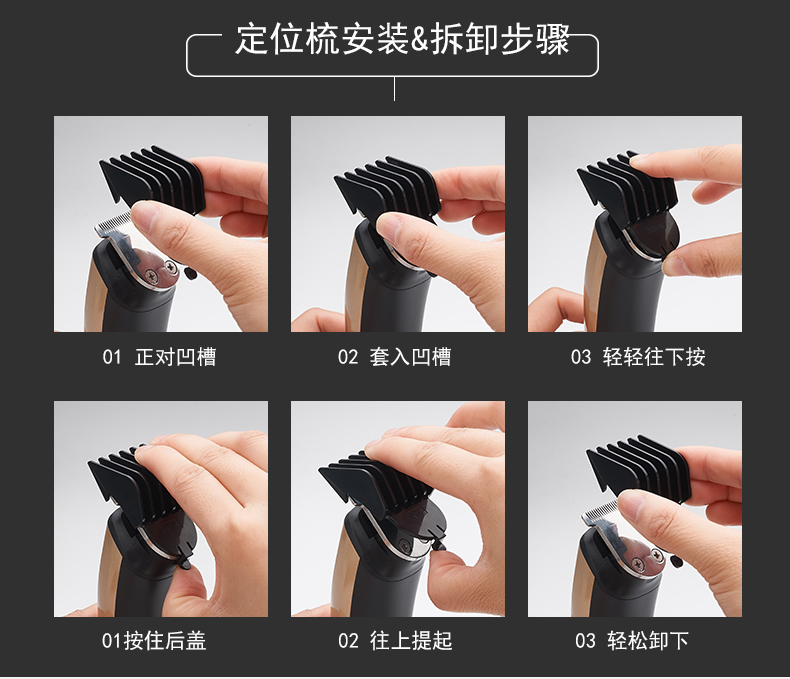 定位梳安装&拆卸步骤

01 正对凹槽

02 套入凹槽

03 轻轻往下按

01按住后盖

02 往上提起

03 轻松卸下