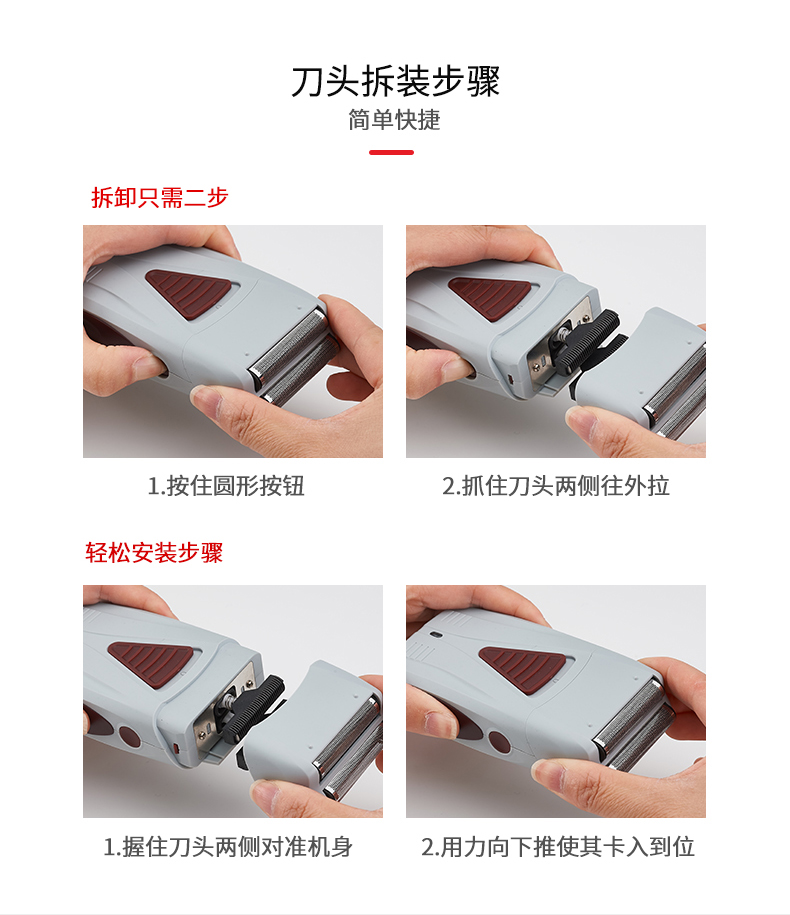 刀头拆装步骤
简单快捷

拆卸只需二步

1.按住圆形按钮

2.抓住刀头两侧往外拉

轻松安装步骤

1.握住刀头两侧对准机身

2.用力向下推使其卡入到位